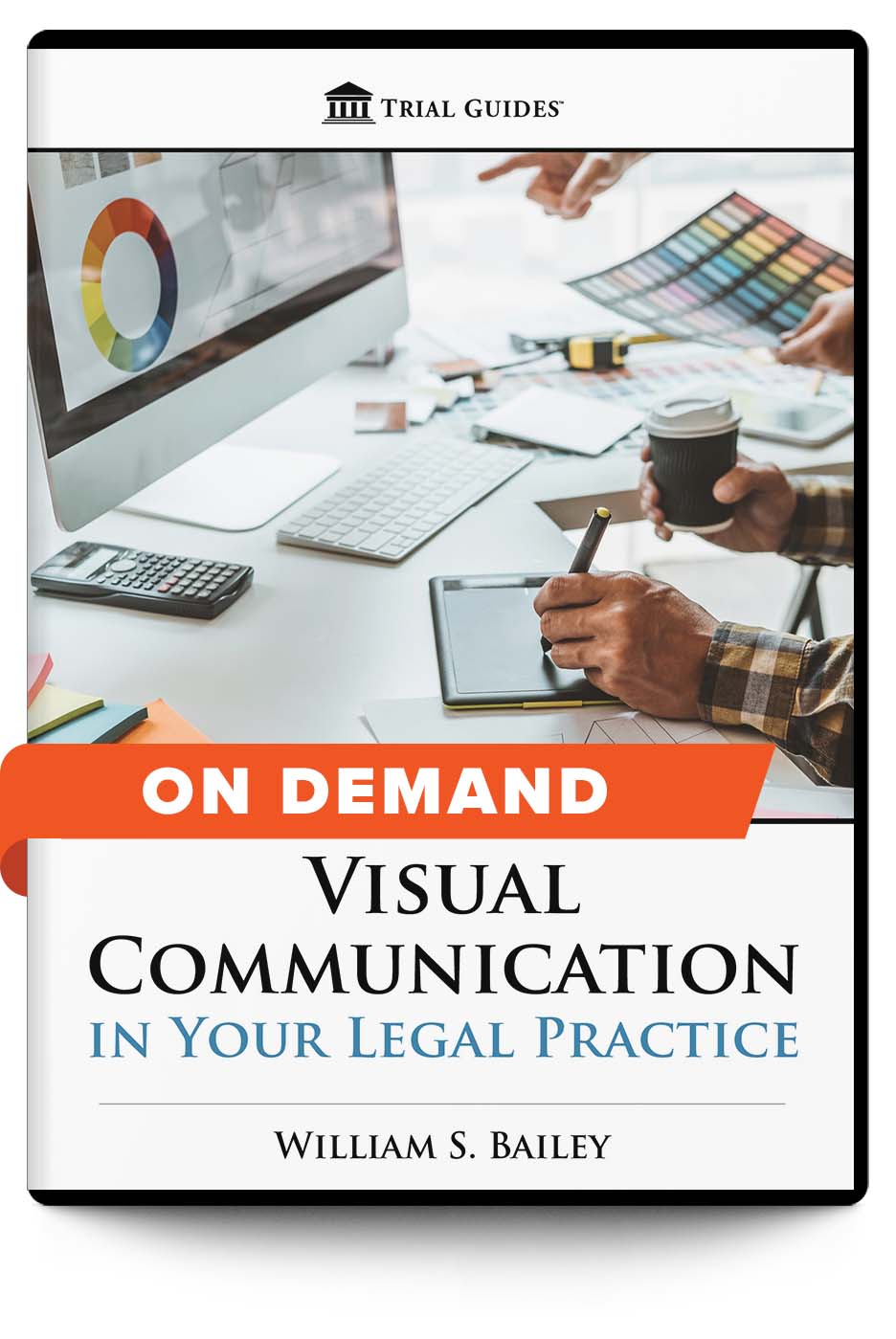 TRIAL GUIDES™

ON DEMAND

VISUAL COMMUNICATION
IN YOUR LEGAL PRACTICE

WILLIAM S. BAILEY